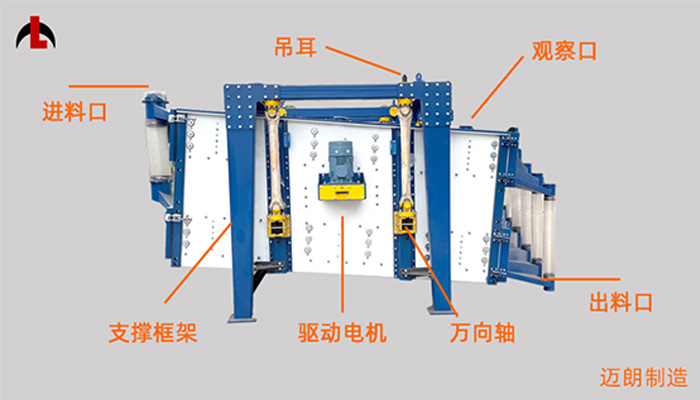 L

吊耳

观察口

进料口

出料口

支撑框架

驱动电机

万向轴

迈朗制造